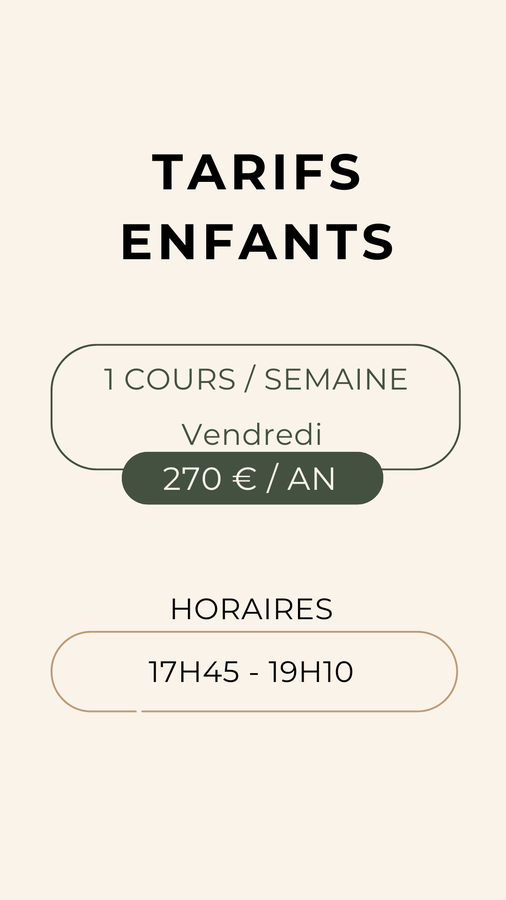 TARIFS ENFANTS

1 COURS / SEMAINE

Vendredi

270 € / AN

HORAIRES

17H45 - 19H10